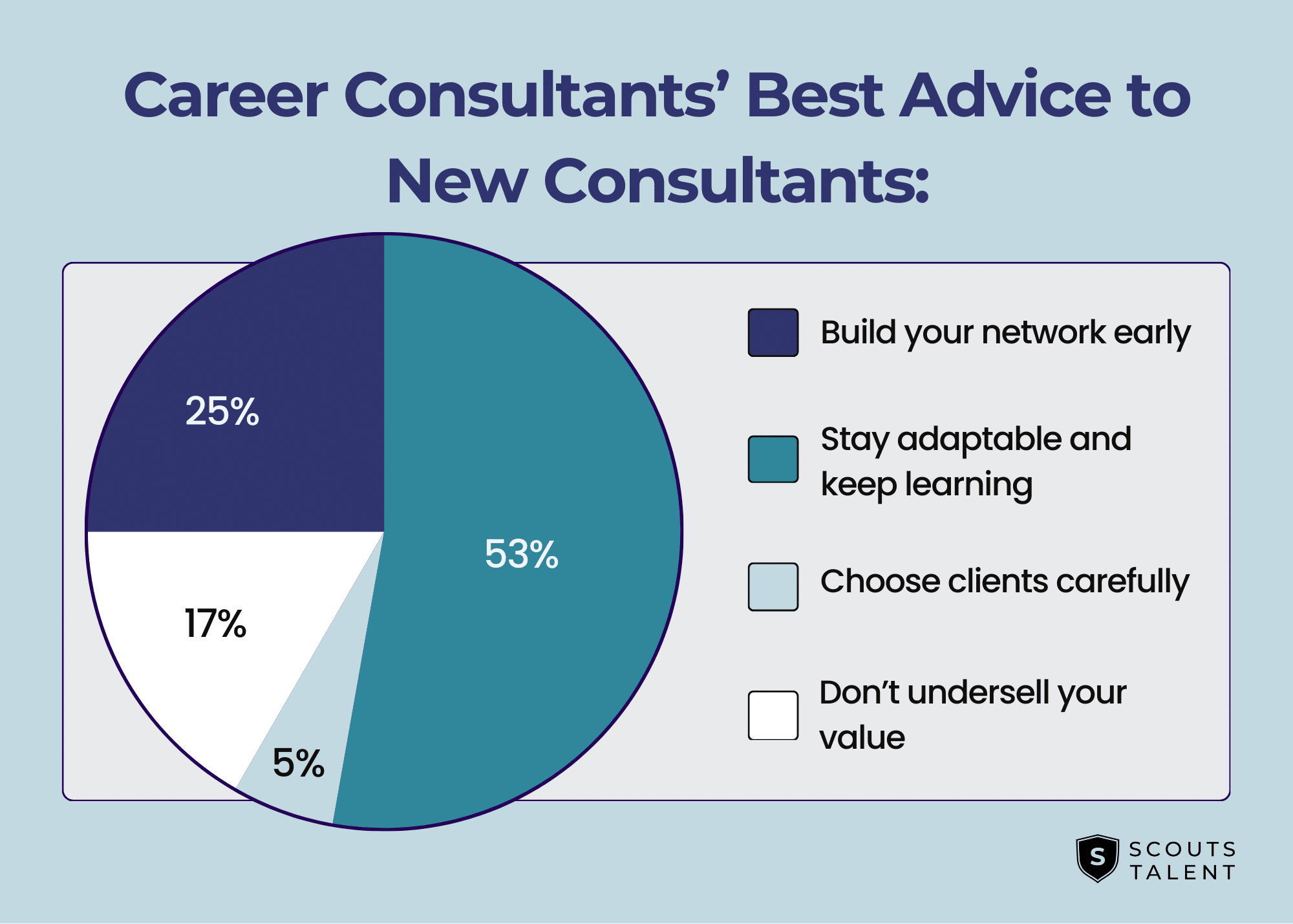 Career Consultants' Best Advice to New Consultants:

25%

53%

17%

5%

Build your network early

Stay adaptable and keep learning

Choose clients carefully

Don't undersell your value

S

SCOUTS TALENT