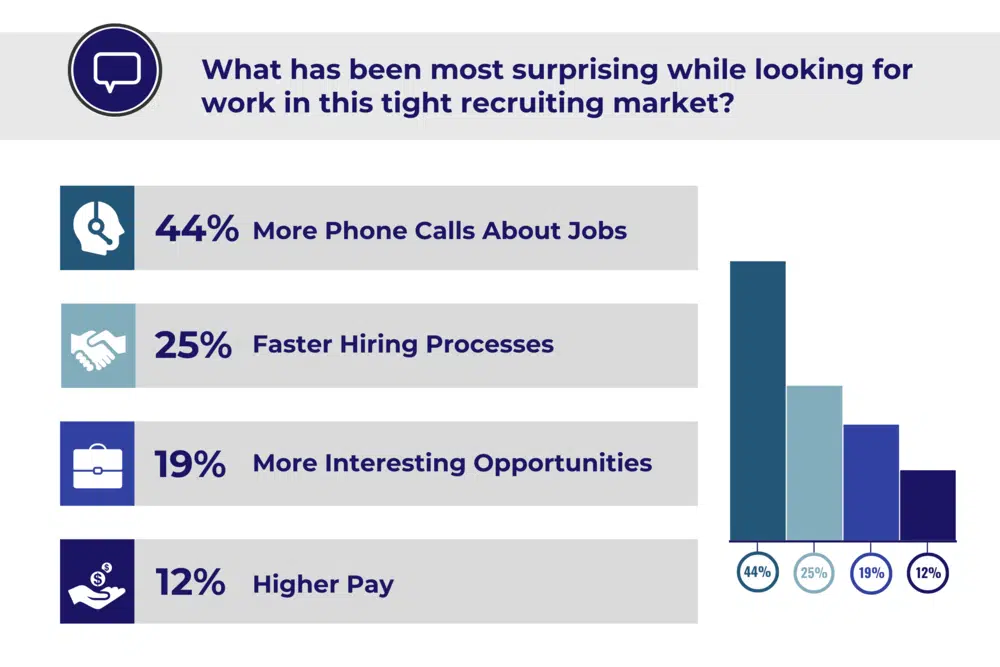 What has been most surprising while looking for work in this tight recruiting market?

44% More Phone Calls About Jobs

25% Faster Hiring Processes

19% More Interesting Opportunities

12% Higher Pay

44%

25%

19%

12%