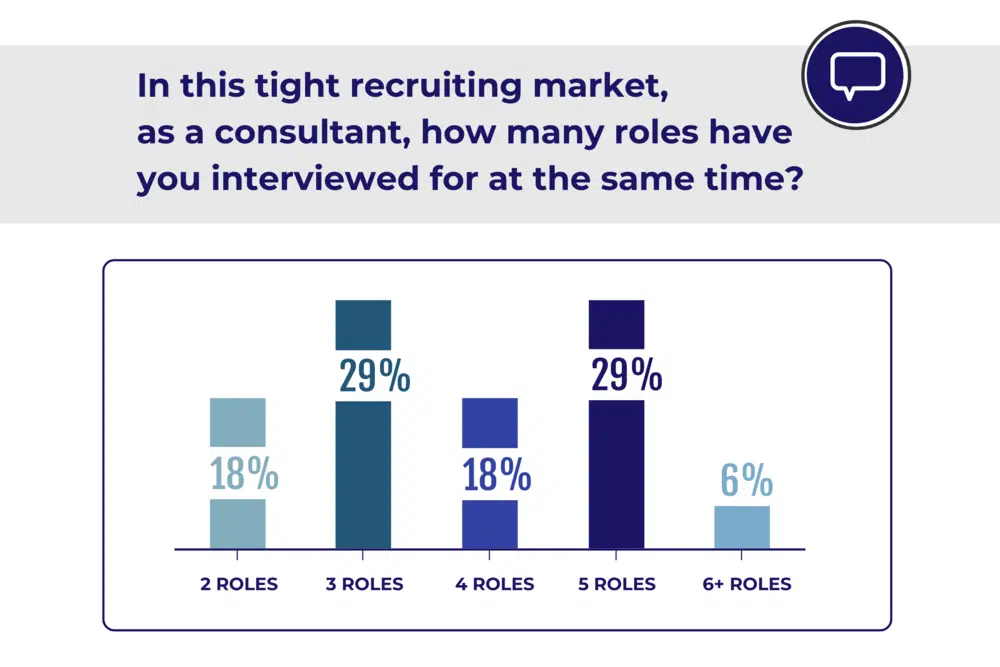 In this tight recruiting market, as a consultant, how many roles have you interviewed for at the same time?

18%

29%

18%

29%

6%

2 ROLES

3 ROLES

4 ROLES

5 ROLES

6+ ROLES