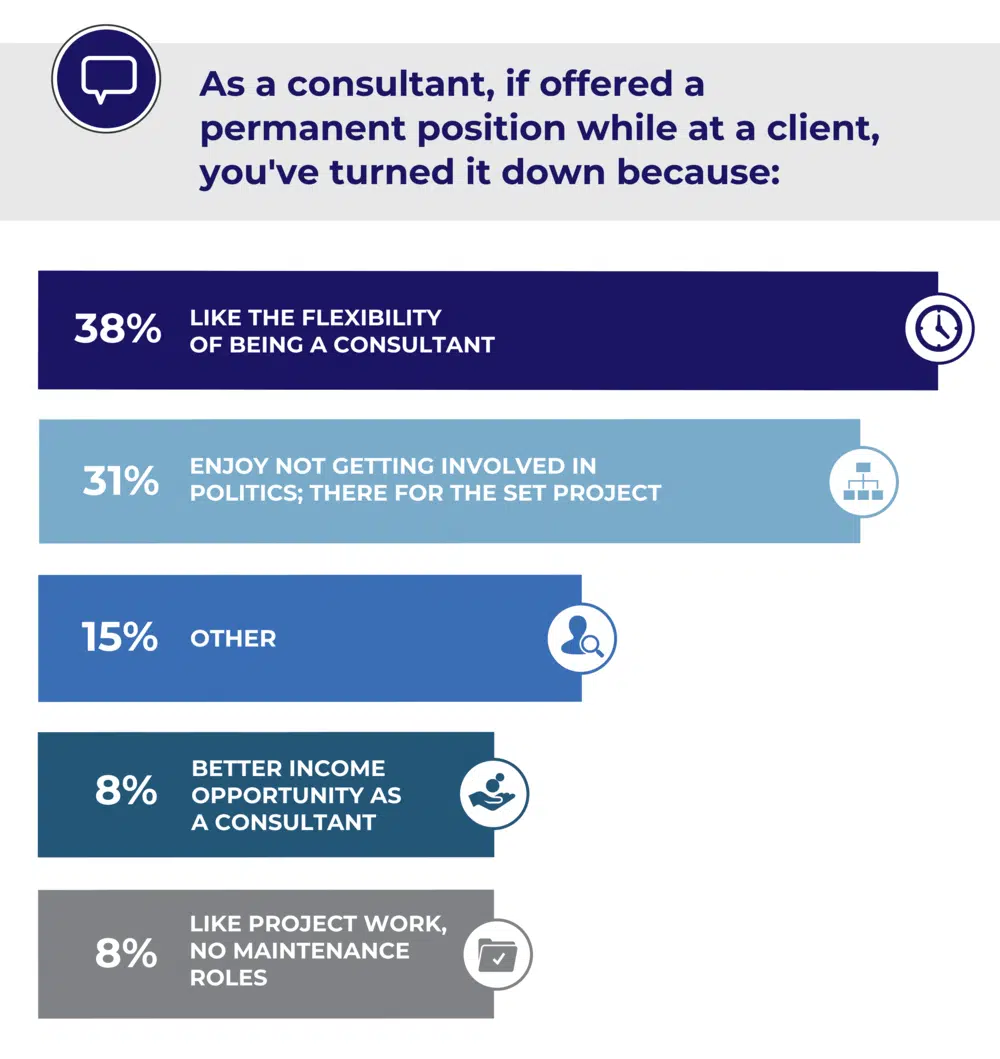 As a consultant, if offered a permanent position while at a client, you've turned it down because:

38% LIKE THE FLEXIBILITY OF BEING A CONSULTANT

31% ENJOY NOT GETTING INVOLVED IN POLITICS; THERE FOR THE SET PROJECT

15% OTHER

8% BETTER INCOME OPPORTUNITY AS A CONSULTANT

8% LIKE PROJECT WORK, NO MAINTENANCE ROLES