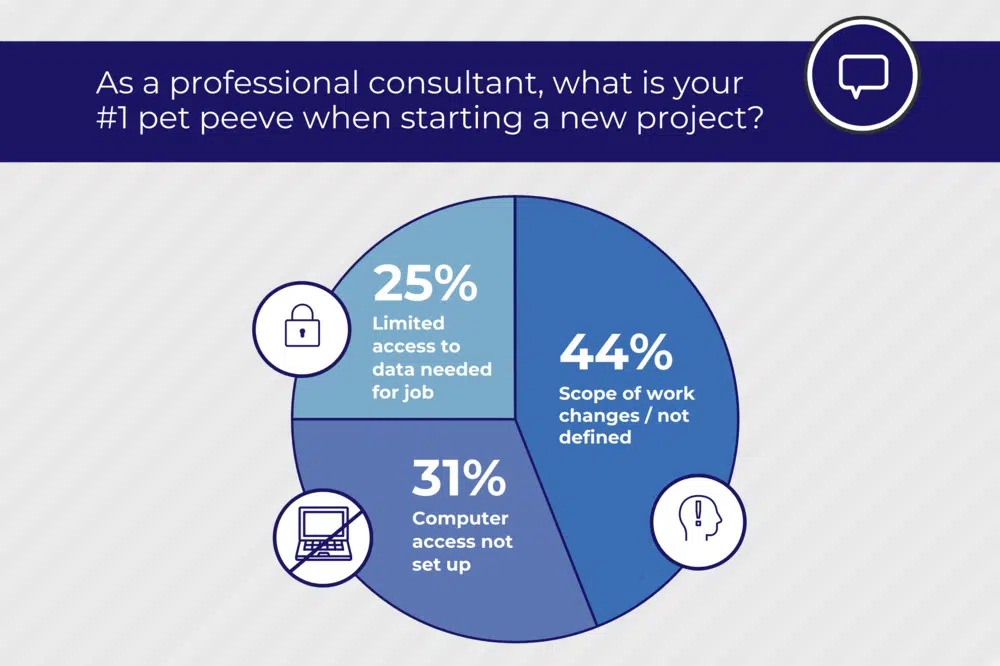 As a professional consultant, what is your #1 pet peeve when starting a new project?

25%
Limited access to data needed for job

44%
Scope of work changes / not defined

31%
Computer access not set up