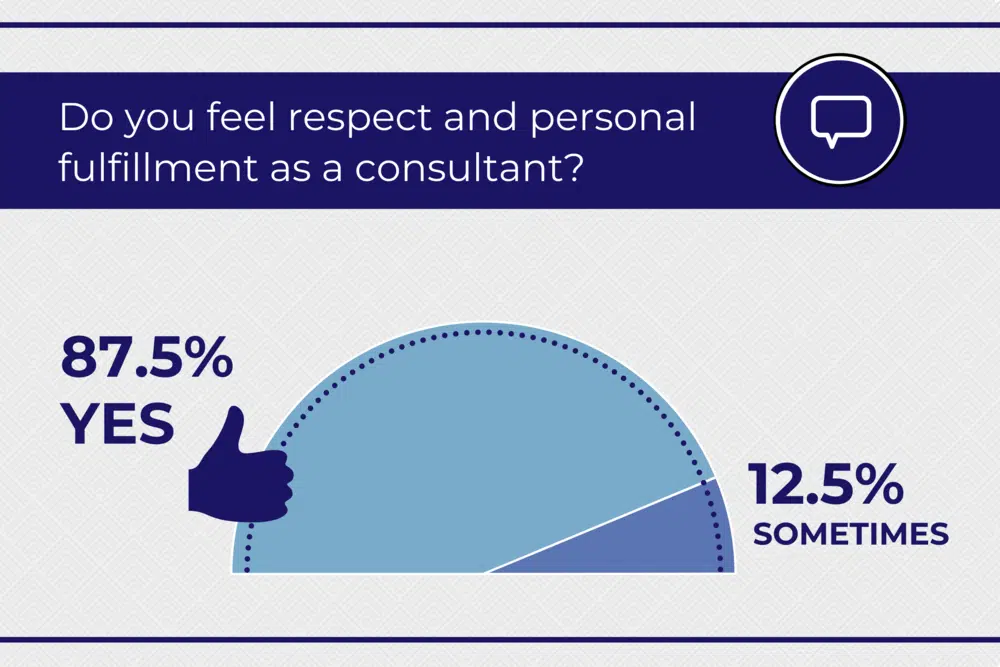 Do you feel respect and personal fulfillment as a consultant?

87.5%
YES

12.5%
SOMETIMES