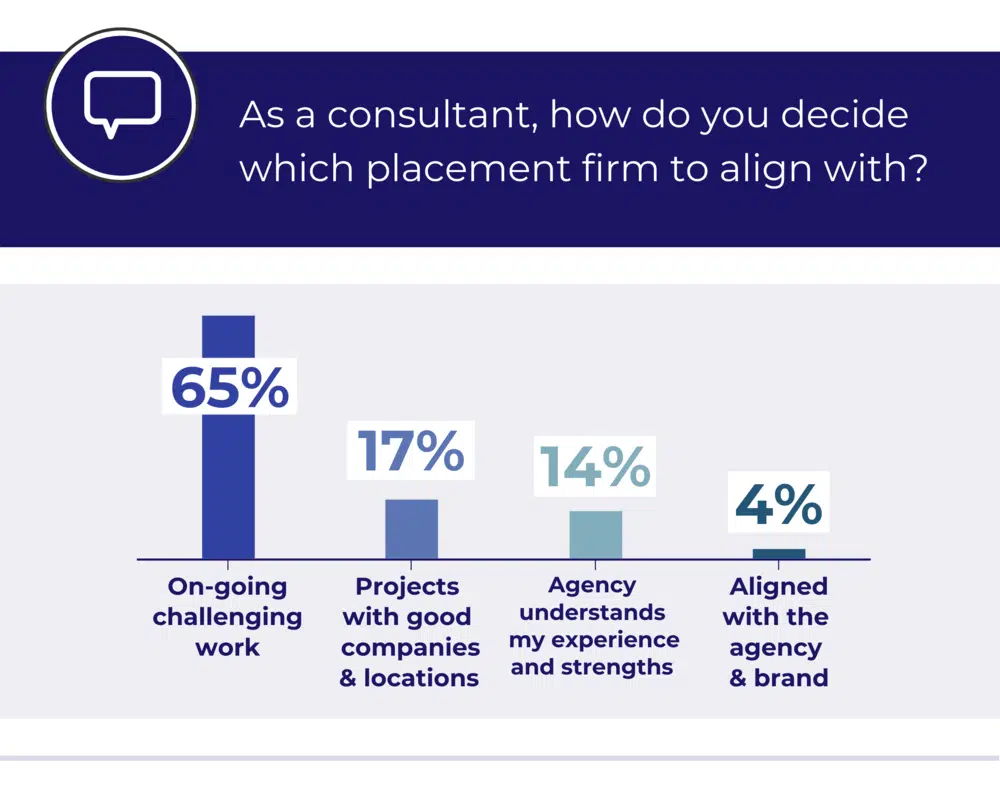 As a consultant, how do you decide which placement firm to align with?

65%

17%

14%

4%

On-going challenging work

Projects with good companies & locations

Agency understands my experience and strengths

Aligned with the agency & brand