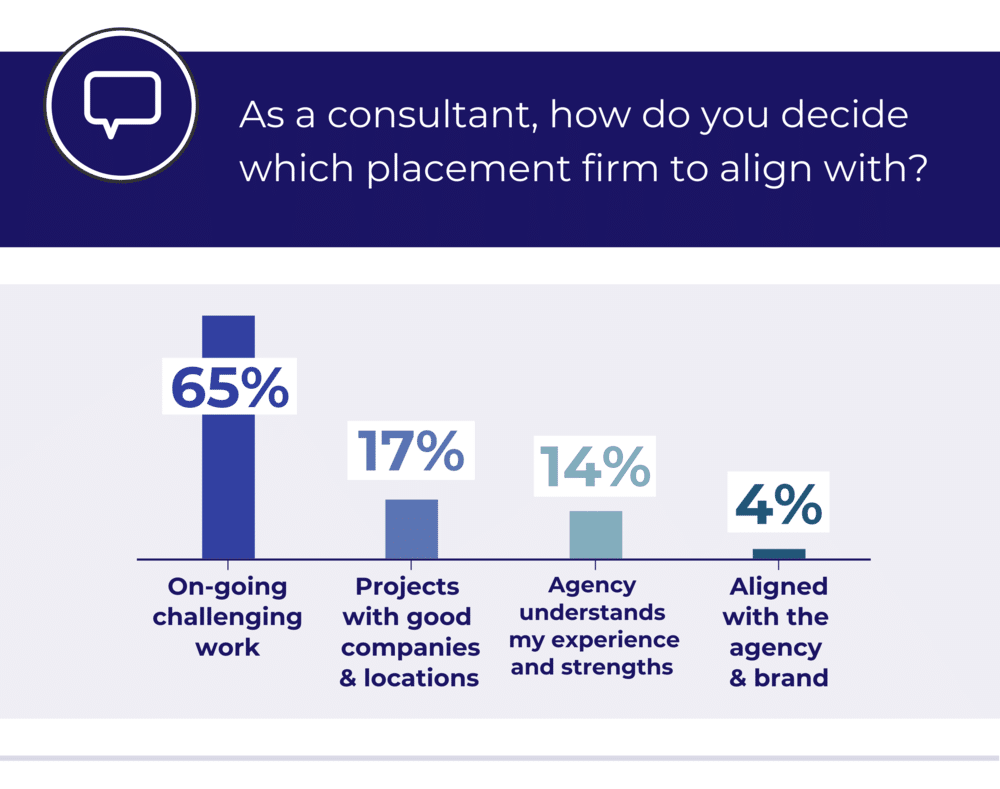 As a consultant, how do you decide which placement firm to align with?

65%

17%

14%

4%

On-going challenging work

Projects with good companies & locations

Agency understands my experience and strengths

Aligned with the agency & brand