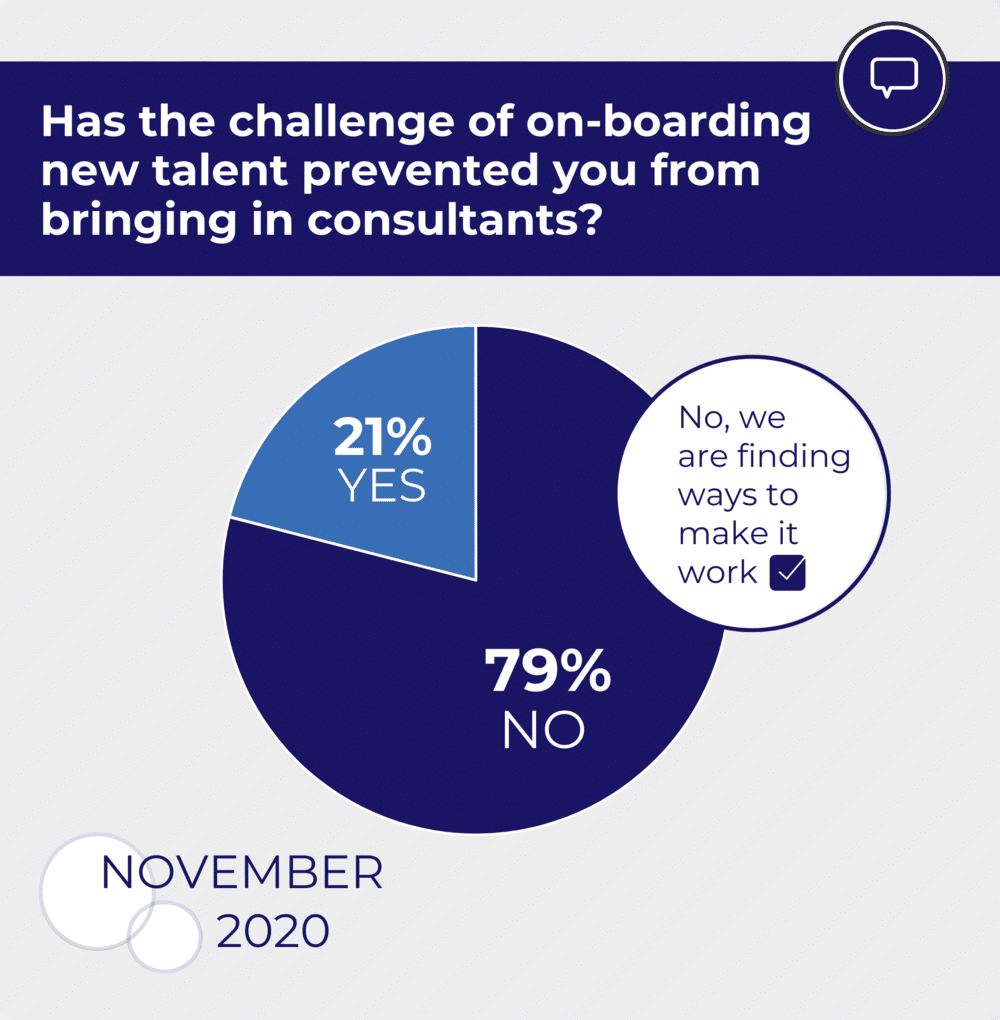 Has the challenge of on-boarding new talent prevented you from bringing in consultants?

21%
YES

No, we are finding ways to make it work

79%
NO

NOVEMBER
2020